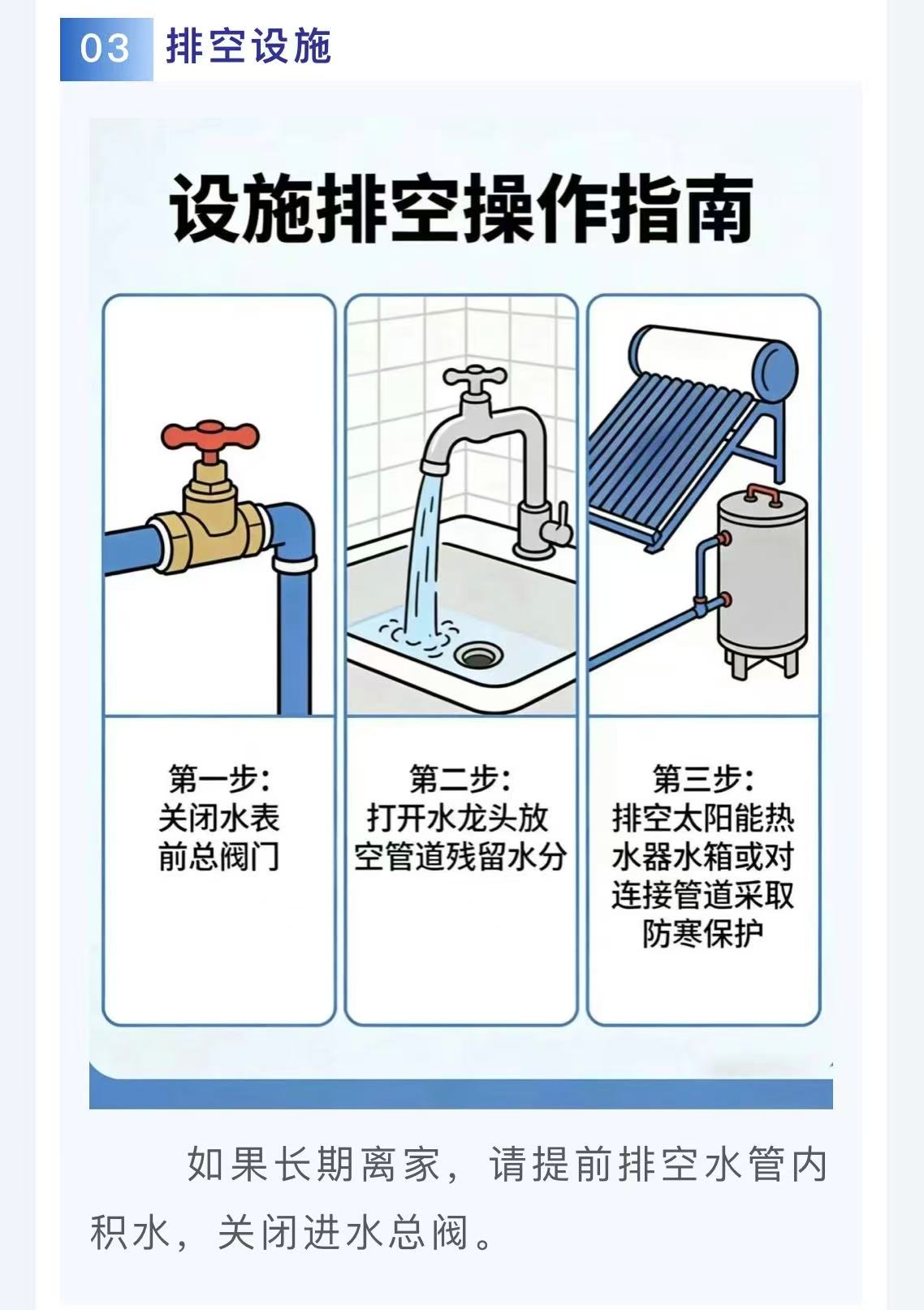 03 排空设施

设施排空操作指南

第一步:
关闭水表前总阀门

第二步:
打开水龙头放空管道残留水分

第三步:
排空太阳能热水器水箱或对连接管道采取防寒保护

如果长期离家，请提前排空水管内积水，关闭进水总阀。